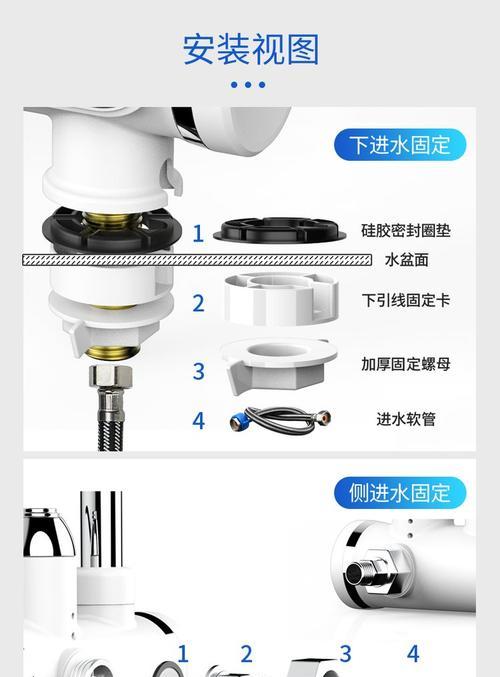 安装视图

下进水固定

1 硅胶密封圈垫

水盆面

2 下引线固定卡

3 加厚固定螺母

4 进水软管

侧进水固定

1 2 3 4